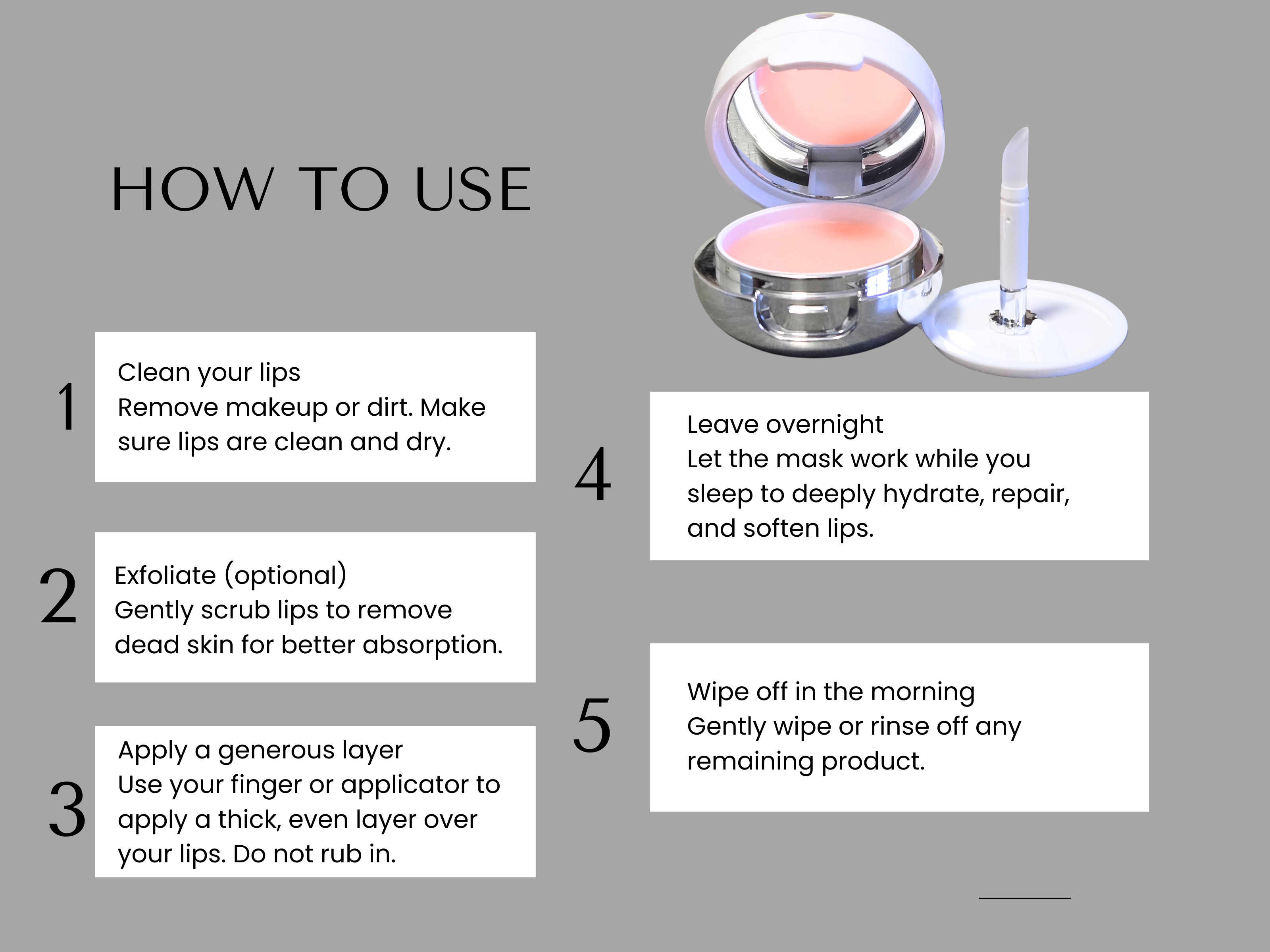 HOW TO USE

1
Clean your lips
Remove makeup or dirt. Make sure lips are clean and dry.

2
Exfoliate (optional)
Gently scrub lips to remove dead skin for better absorption.

3
Apply a generous layer
Use your finger or applicator to apply a thick, even layer over your lips. Do not rub in.

4
Leave overnight
Let the mask work while you sleep to deeply hydrate, repair, and soften lips.

5
Wipe off in the morning
Gently wipe or rinse off any remaining product.