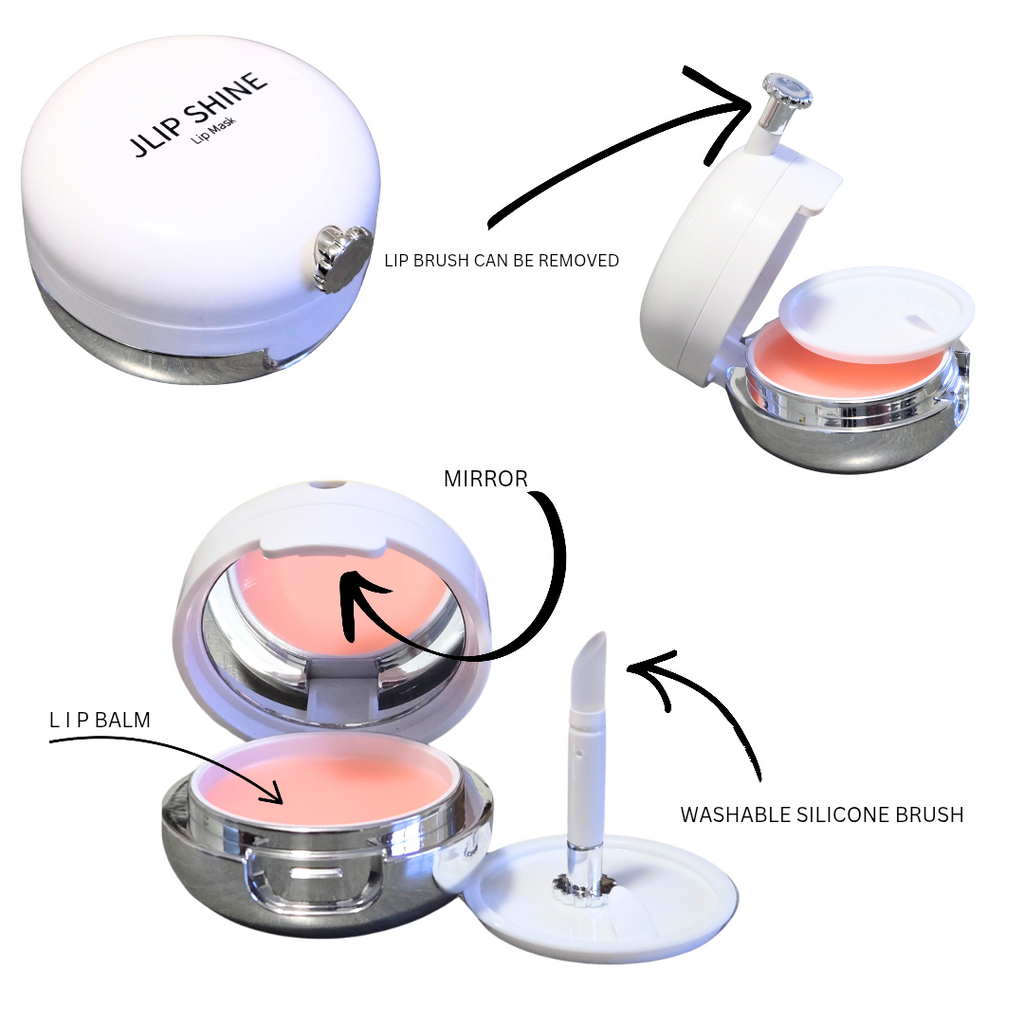 JLIP SHINE
Lip Mask

LIP BRUSH CAN BE REMOVED

MIRROR

L I P BALM

WASHABLE SILICONE BRUSH